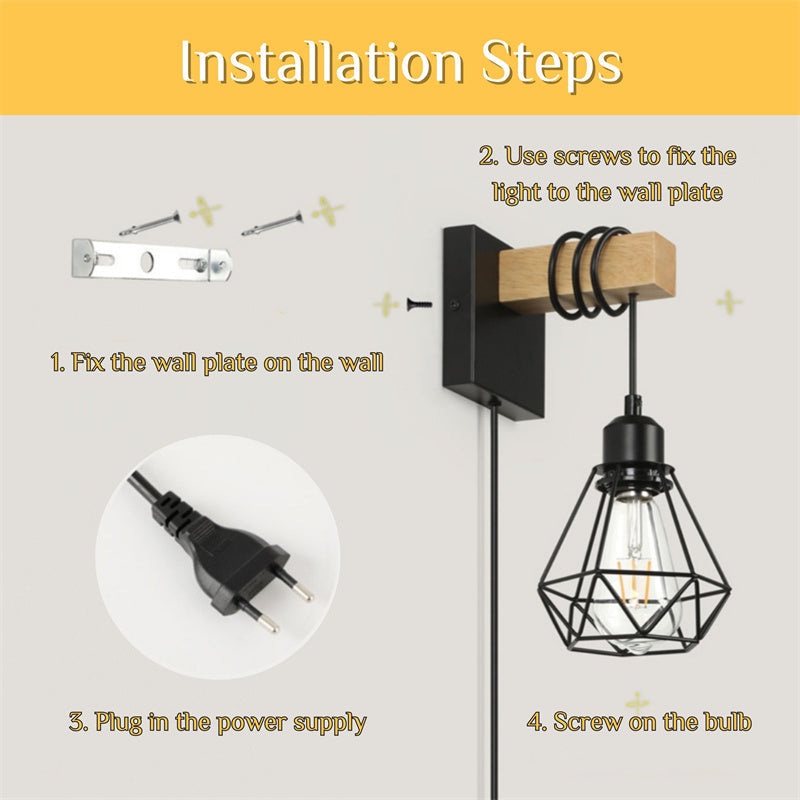 Installation Steps

2. Use screws to fix the light to the wall plate

1. Fix the wall plate on the wall

3. Plug in the power supply

4. Screw on the bulb