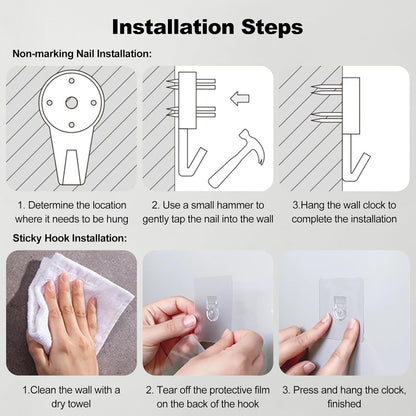 Installation Steps

Non-marking Nail Installation:

1. Determine the location where it needs to be hung

2. Use a small hammer to gently tap the nail into the wall

3.Hang the wall clock to complete the installation

Sticky Hook Installation:

1.Clean the wall with a dry towel

2. Tear off the protective film on the back of the hook

3. Press and hang the clock, finished